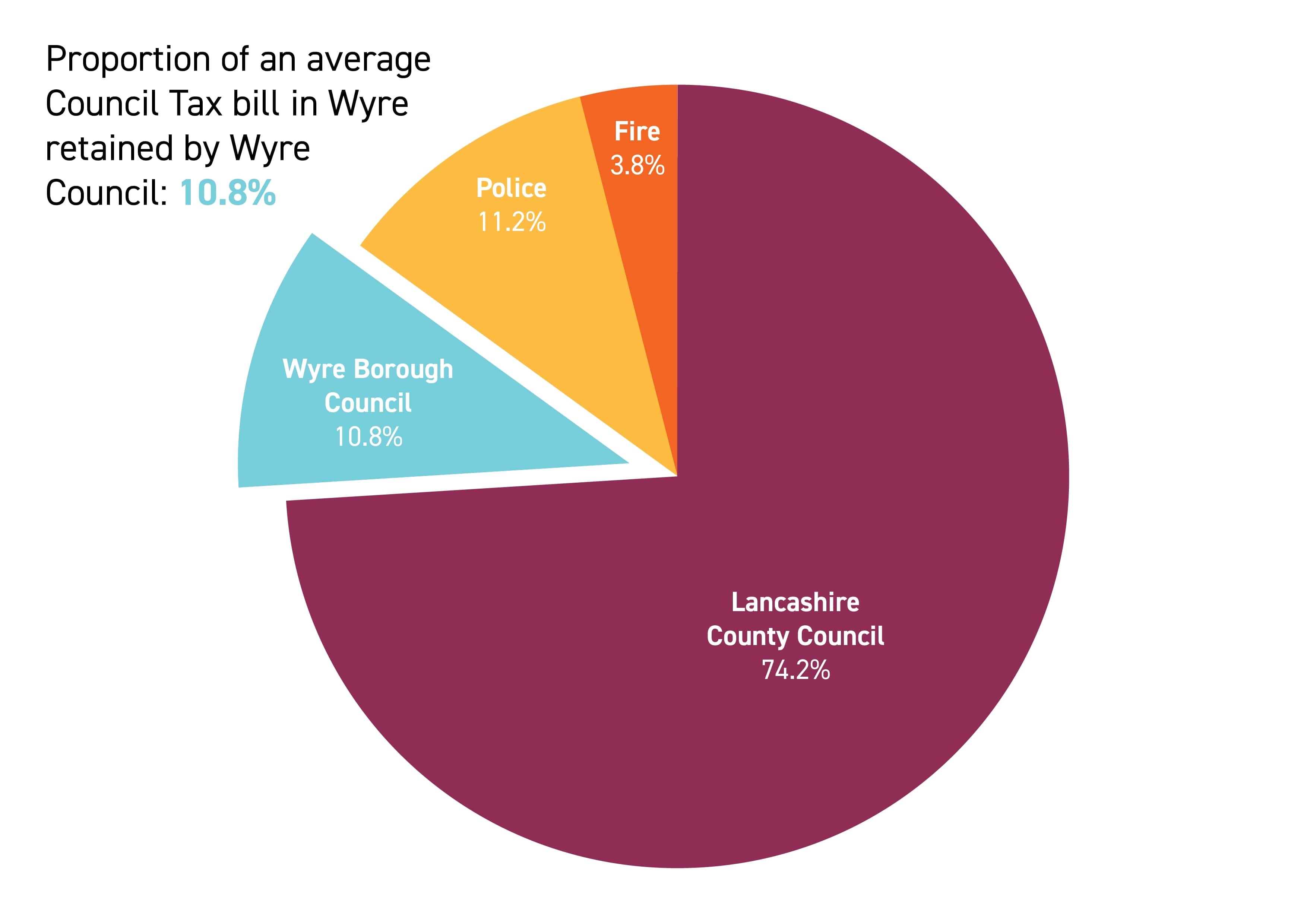 Proportion of an average Council Tax bill in Wyre retained by Wyre Council: 10.8%

Fire
3.8%

Police
11.2%

Wyre Borough Council
10.8%

Lancashire County Council
74.2%